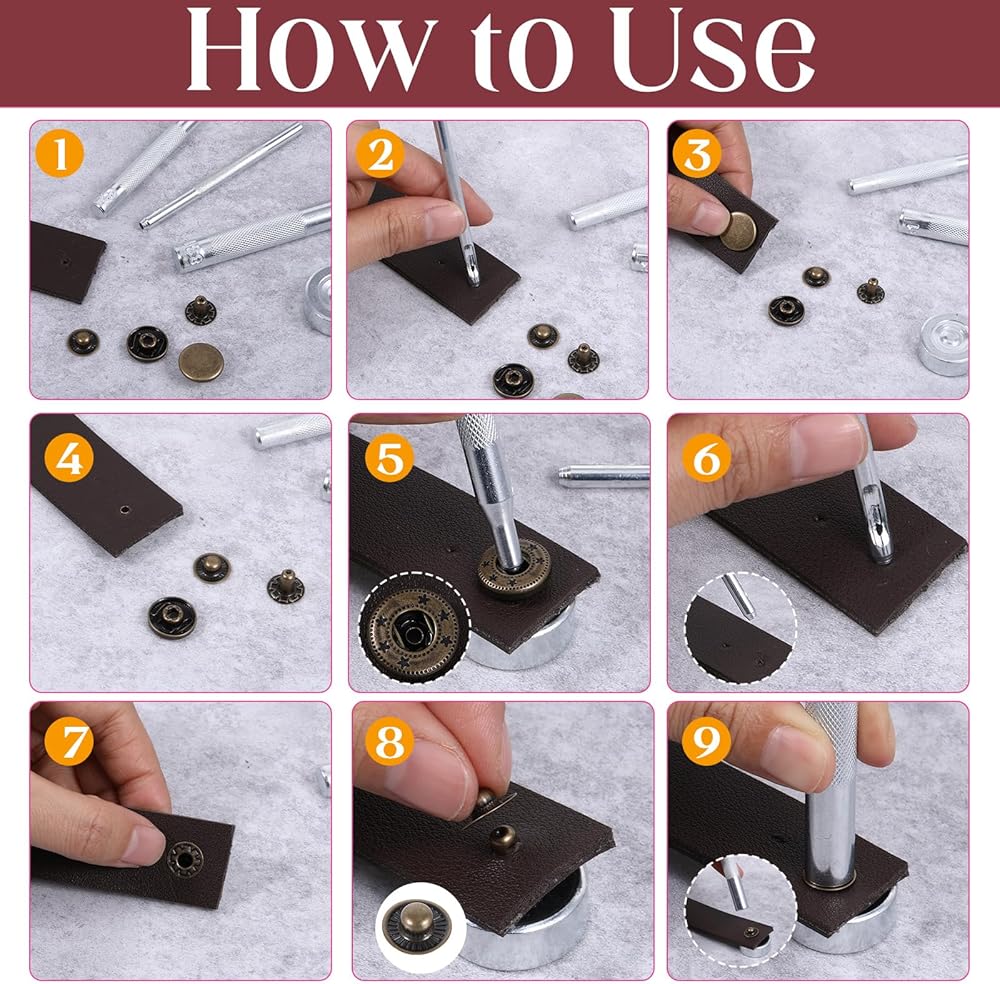 How to Use

1

2

3

4

5

6

7

8

9