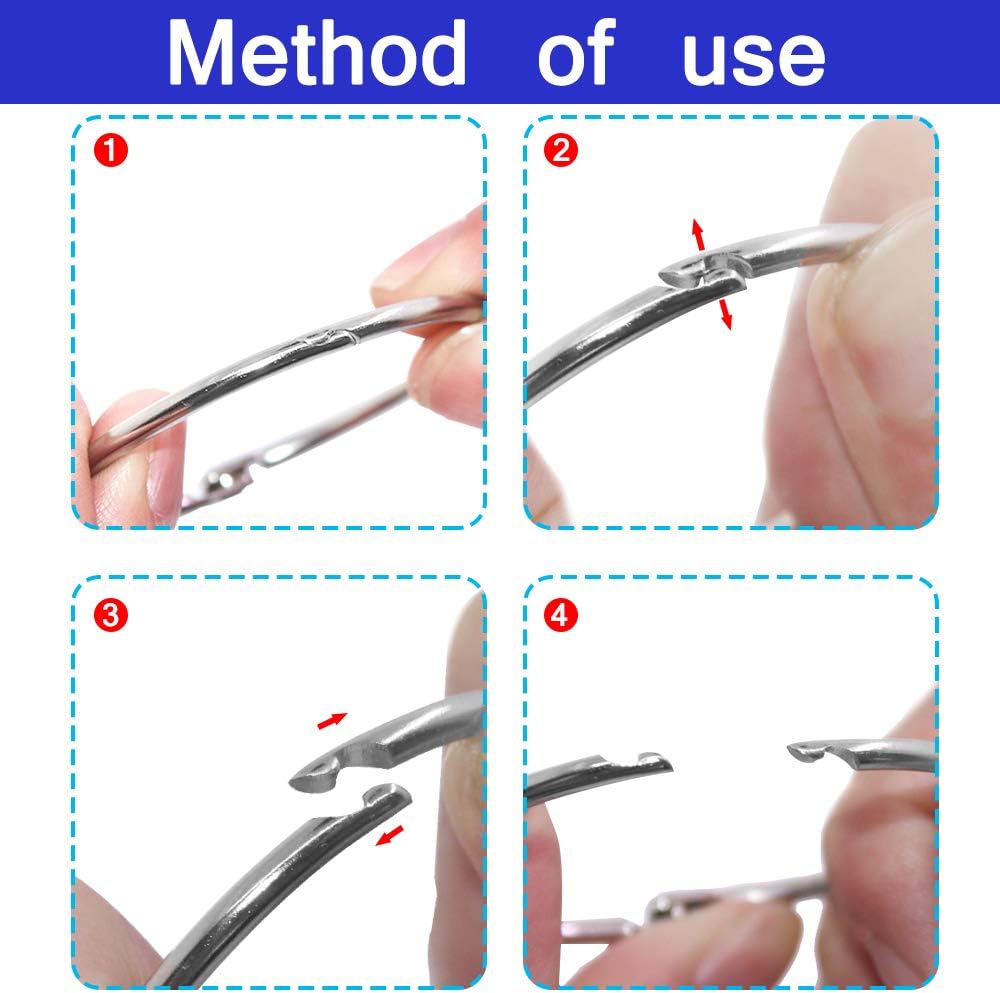 Method of use

1

2

3

4