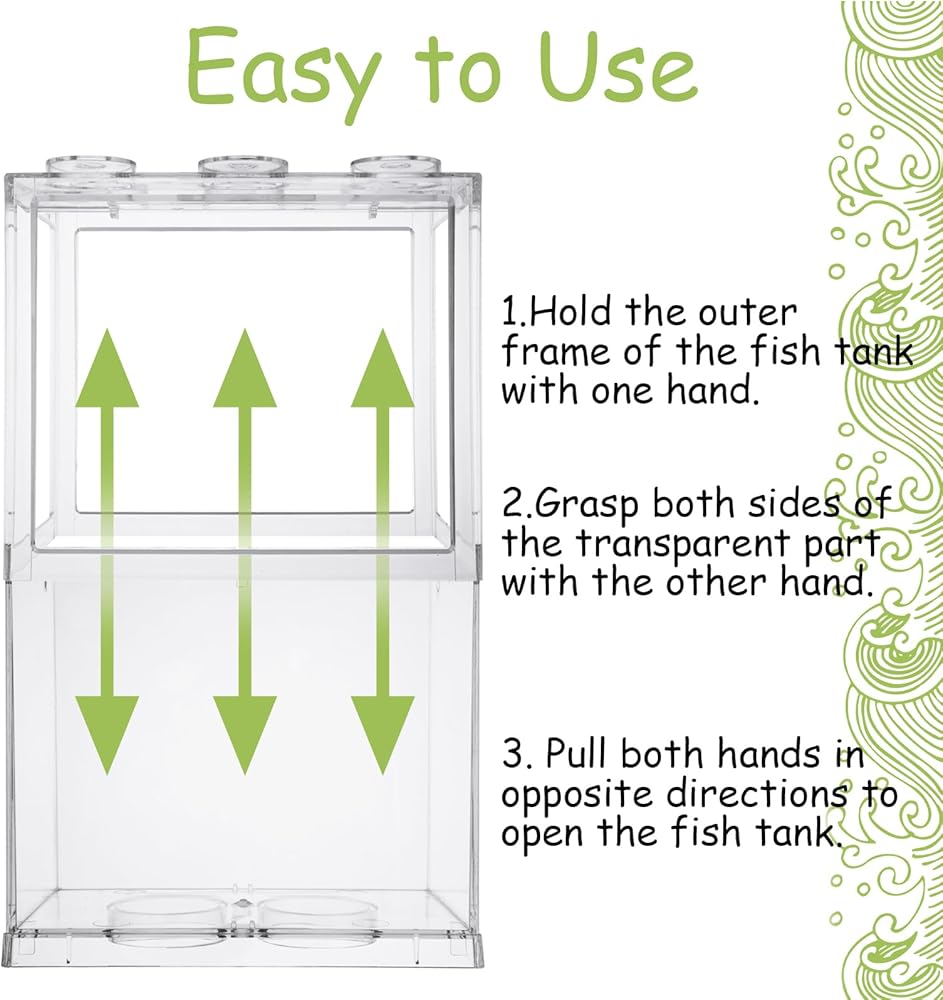 Easy to Use

1.Hold the outer frame of the fish tank with one hand.

2.Grasp both sides of the transparent part with the other hand.

3. Pull both hands in opposite directions to open the fish tank.