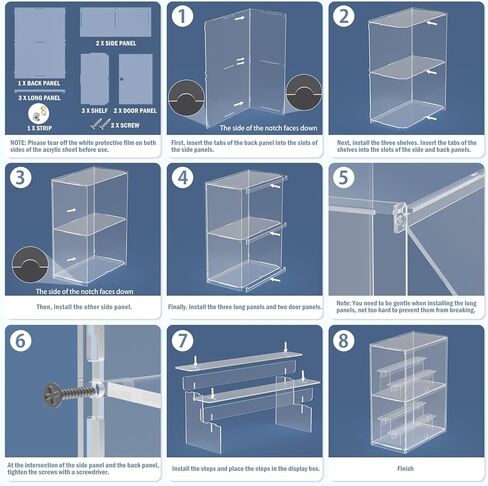 2 X SIDE PANEL

1 X BACK PANEL

3 X LONG PANEL

3 X SHELF

2 X DOOR PANEL

1 X STRIP

2 X SCREW

NOTE: Please tear off the white protective film on both sides of the acrylic sheet before use.

1

The side of the notch faces down

First, insert the tabs of the back panel into the slots of the side panels.

2

Next, install the three shelves. Insert the tabs of the shelves into the slots of the side and back panels.

3

The side of the notch faces down

Then, install the other side panel.

4

Finally, install the three long panels and two door panels.

5

Note: You need to be gentle when installing the long panels, not too hard to prevent them from breaking.

6

At the intersection of the side panel and the back panel, tighten the screws with a screwdriver.

7

Install the steps and place the steps in the display box.

8

Finish