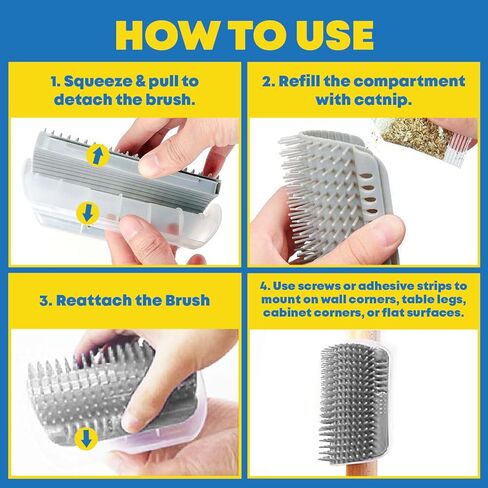 HOW TO USE

1. Squeeze & pull to detach the brush.

2. Refill the compartment with catnip.

3. Reattach the Brush

4. Use screws or adhesive strips to mount on wall corners, table legs, cabinet corners, or flat surfaces.