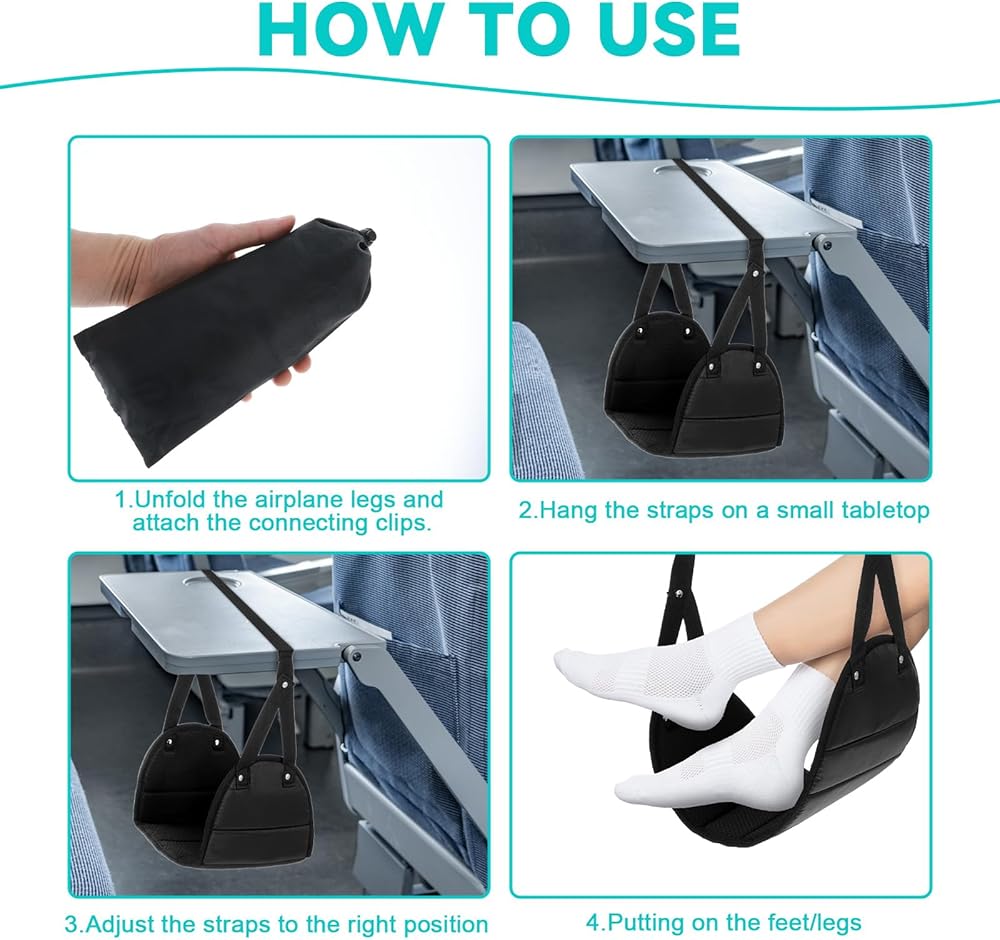 HOW TO USE

1.Unfold the airplane legs and attach the connecting clips.

2.Hang the straps on a small tabletop

3.Adjust the straps to the right position

4.Putting on the feet/legs