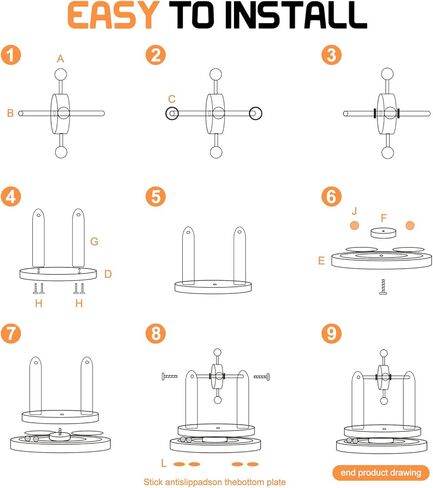 EASY TO INSTALL

1
A
B

2
C

3

4
G
D
H H

5

6
J F
E

7

8
L
Stick antislippadson thebottom plate

9
end product drawing