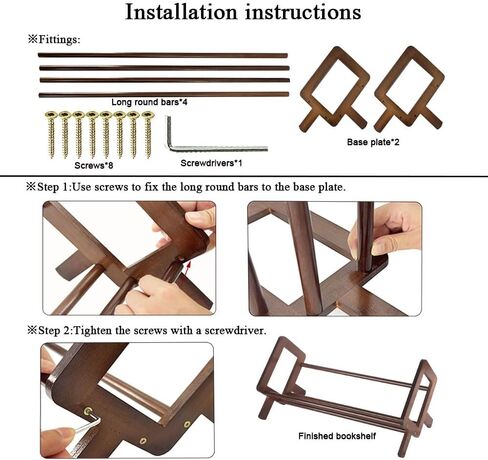 Installation instructions

※Fittings:

Long round bars*4

Base plate*2

Screws*8

Screwdrivers*1

※Step 1:Use screws to fix the long round bars to the base plate.

※Step 2:Tighten the screws with a screwdriver.

Finished bookshelf