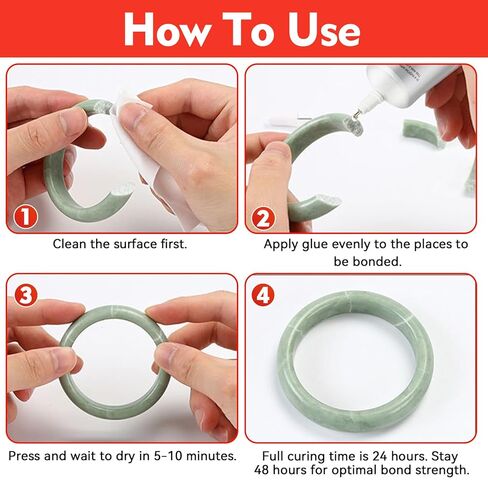 How To Use

1

Clean the surface first.

2

Apply glue evenly to the places to be bonded.

3

Press and wait to dry in 5-10 minutes.

4

Full curing time is 24 hours. Stay 48 hours for optimal bond strength.