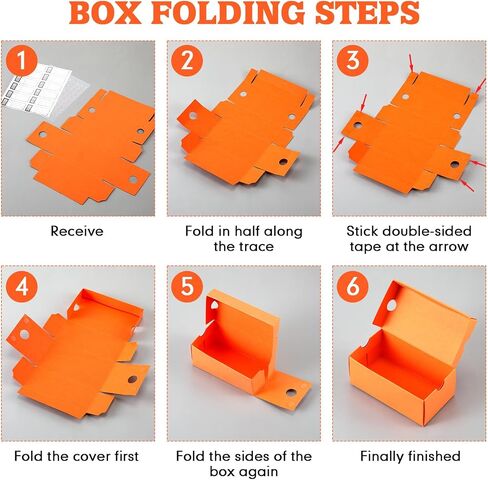 BOX FOLDING STEPS

1

Receive

2

Fold in half along the trace

3

Stick double-sided tape at the arrow

4

Fold the cover first

5

Fold the sides of the box again

6

Finally finished