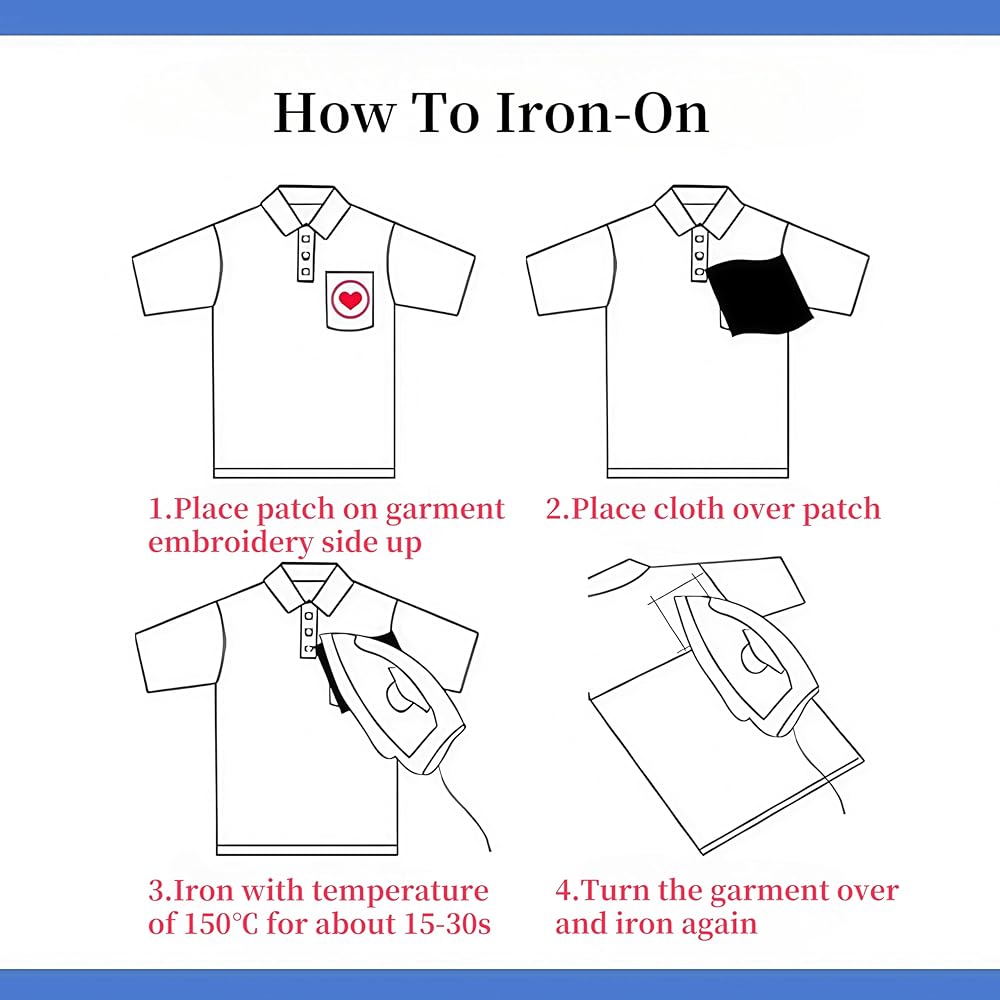 How To Iron-On

1.Place patch on garment embroidery side up

2.Place cloth over patch

3.Iron with temperature of 150°C for about 15-30s

4.Turn the garment over and iron again