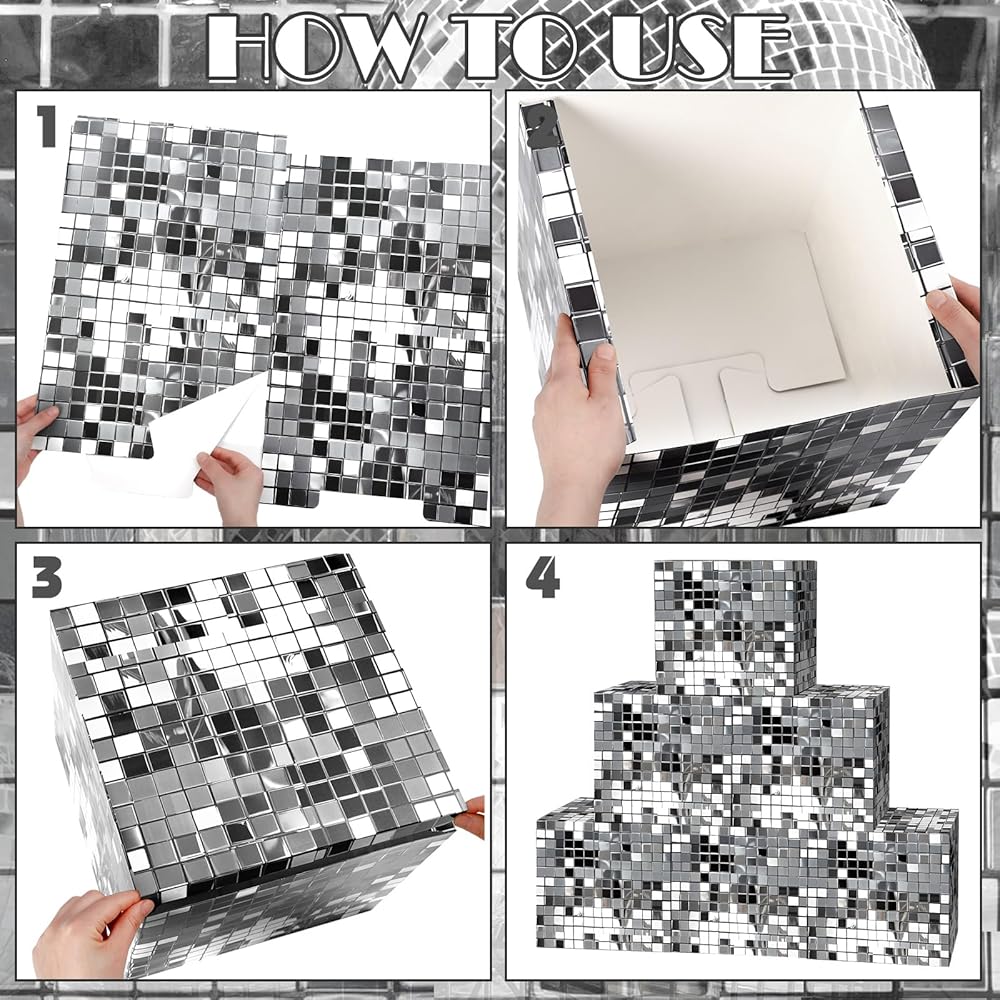 HOW TO USE

1

2

3

4