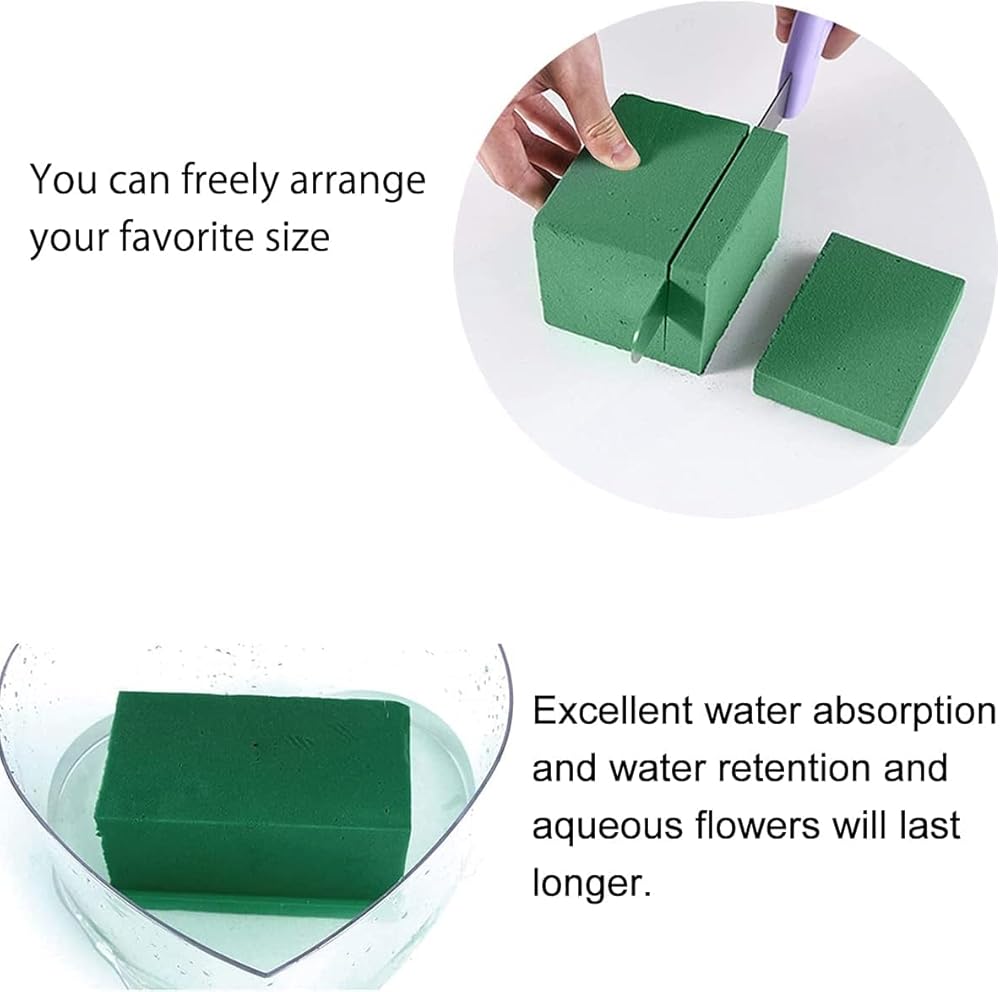 You can freely arrange your favorite size

Excellent water absorption and water retention and aqueous flowers will last longer.