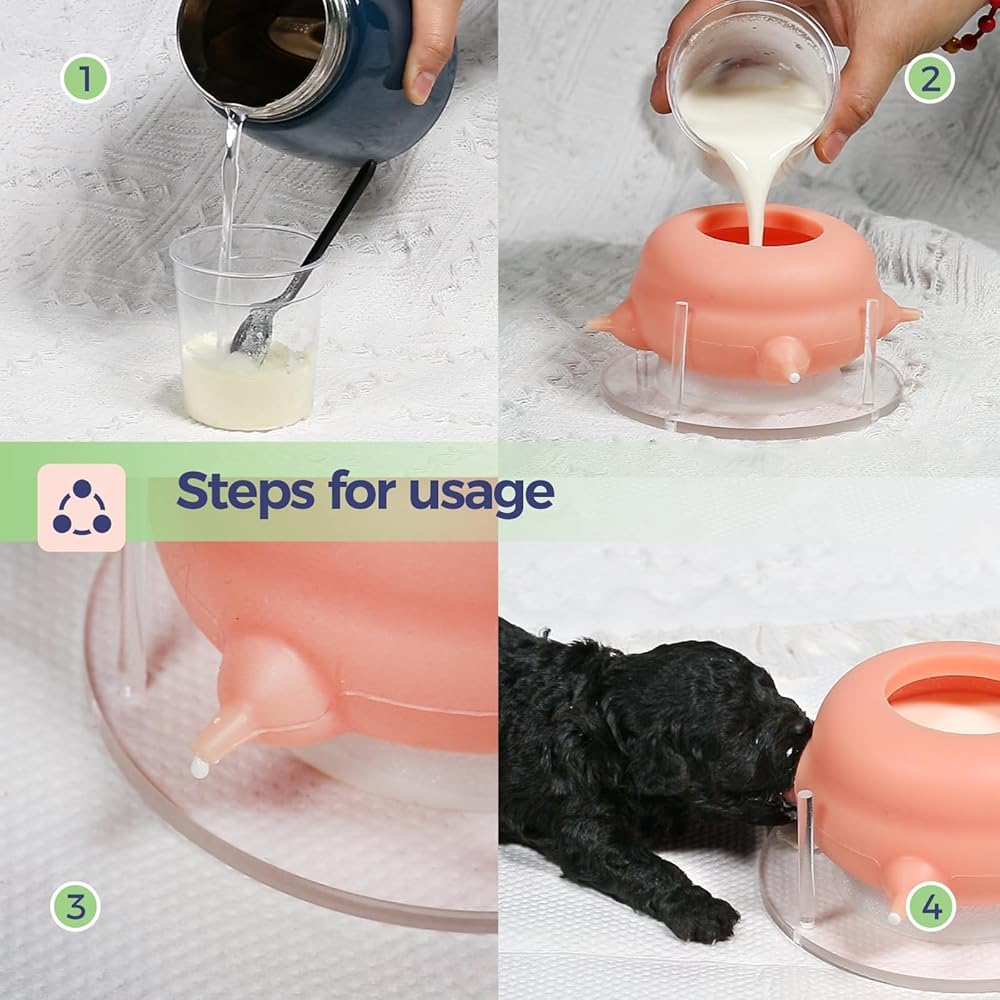 1

2

Steps for usage

3

4