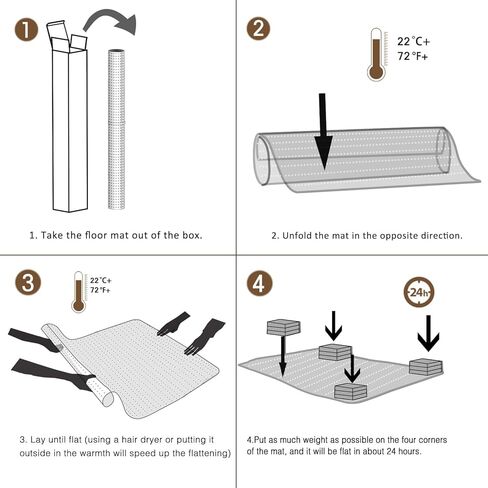 1

1. Take the floor mat out of the box.

2

22°C+
72°F+

2. Unfold the mat in the opposite direction.

3

22°C+
72°F+

3. Lay until flat (using a hair dryer or putting it outside in the warmth will speed up the flattening)

4

24h

4.Put as much weight as possible on the four corners of the mat, and it will be flat in about 24 hours.