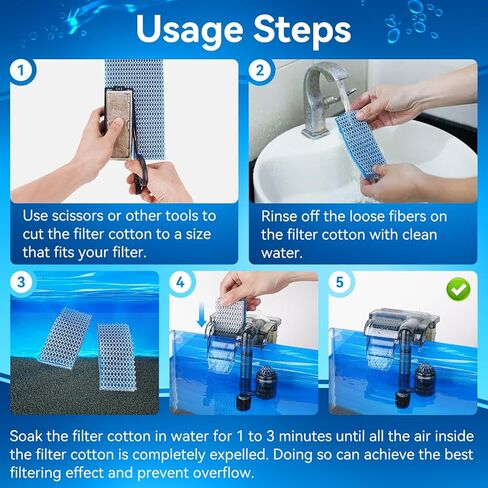 Usage Steps

1

Use scissors or other tools to cut the filter cotton to a size that fits your filter.

2

Rinse off the loose fibers on the filter cotton with clean water.

3

4

5

Soak the filter cotton in water for 1 to 3 minutes until all the air inside the filter cotton is completely expelled. Doing so can achieve the best filtering effect and prevent overflow.