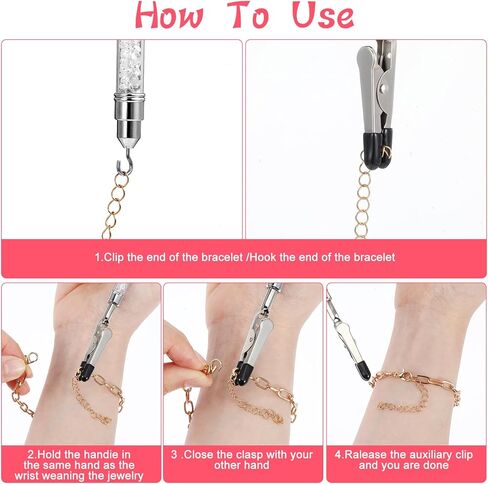 How To Use

1.Clip the end of the bracelet /Hook the end of the bracelet

2.Hold the handie in the same hand as the wrist weaning the jewelry

3 .Close the clasp with your other hand

4.Ralease the auxiliary clip and you are done