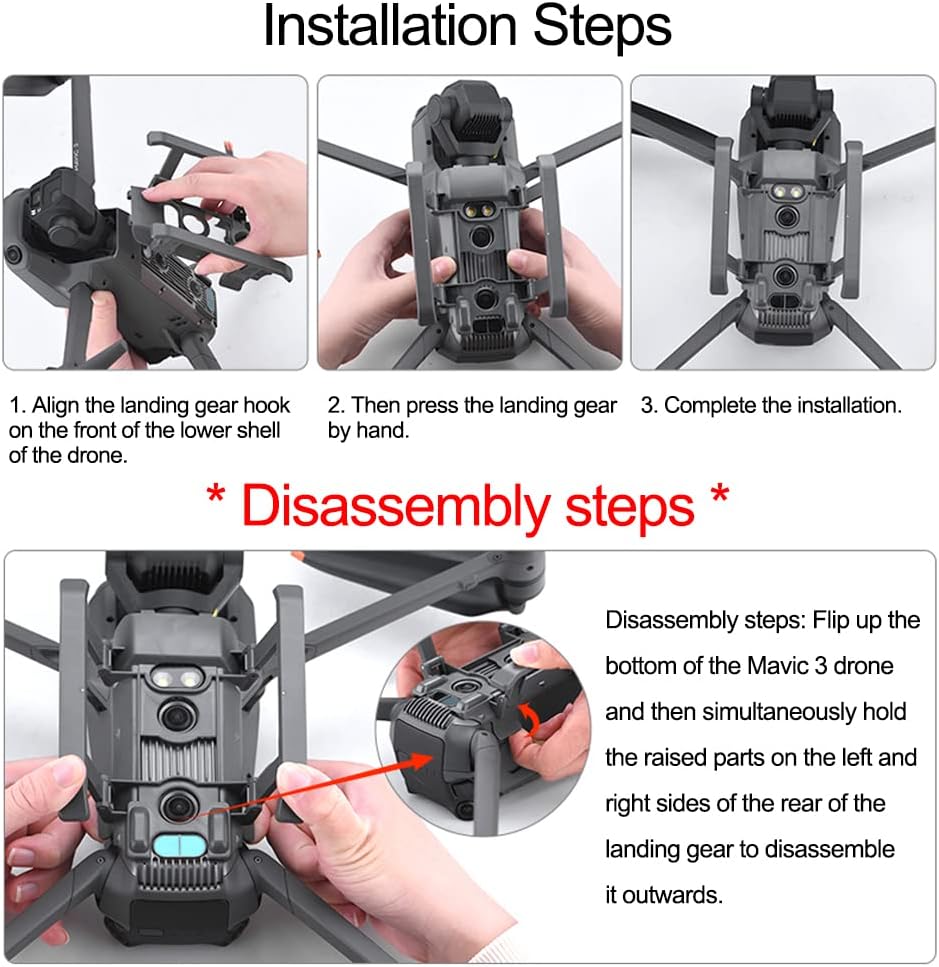 Installation Steps

1. Align the landing gear hook on the front of the lower shell of the drone.

2. Then press the landing gear by hand.

3. Complete the installation.

* Disassembly steps *

Disassembly steps: Flip up the bottom of the Mavic 3 drone and then simultaneously hold the raised parts on the left and right sides of the rear of the landing gear to disassemble it outwards.