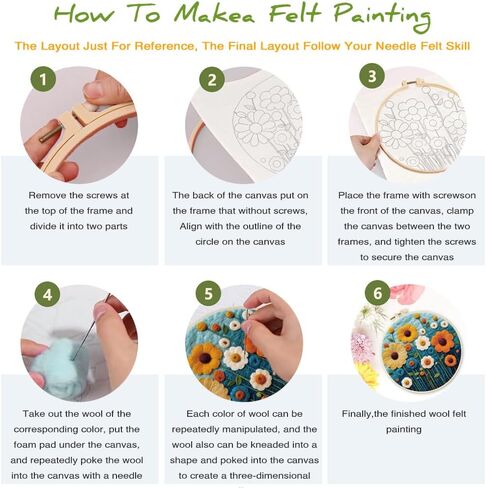 How To Makea Felt Painting

The Layout Just For Reference, The Final Layout Follow Your Needle Felt Skill

1

Remove the screws at the top of the frame and divide it into two parts

2

The back of the canvas put on the frame that without screws, Align with the outline of the circle on the canvas

3

Place the frame with screwson the front of the canvas, clamp the canvas between the two frames, and tighten the screws to secure the canvas

4

Take out the wool of the corresponding color, put the foam pad under the canvas, and repeatedly poke the wool into the canvas with a needle

5

Each color of wool can be repeatedly manipulated, and the wool also can be kneaded into a shape and poked into the canvas to create a three-dimensional

6

Finally,the finished wool felt painting