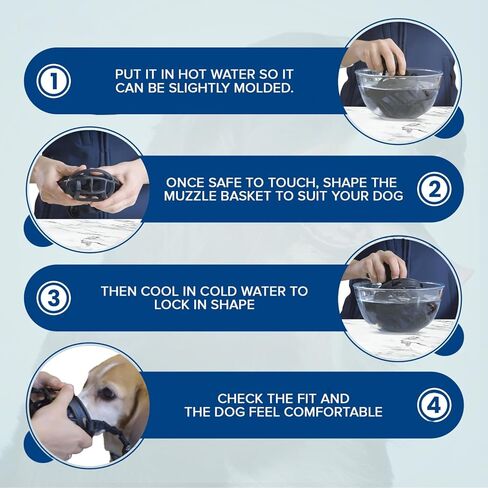 1
PUT IT IN HOT WATER SO IT CAN BE SLIGHTLY MOLDED.

ONCE SAFE TO TOUCH, SHAPE THE MUZZLE BASKET TO SUIT YOUR DOG
2

3
THEN COOL IN COLD WATER TO LOCK IN SHAPE

CHECK THE FIT AND THE DOG FEEL COMFORTABLE
4