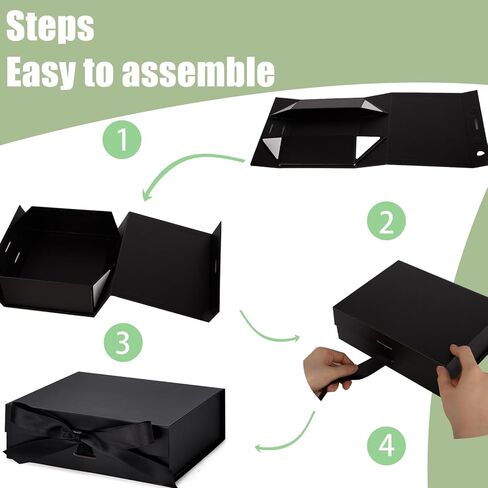 Steps
Easy to assemble

1

2

3

4