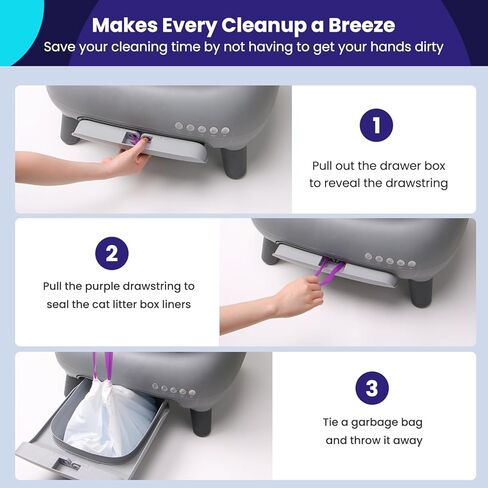 Makes Every Cleanup a Breeze
Save your cleaning time by not having to get your hands dirty

1

Pull out the drawer box to reveal the drawstring

2

Pull the purple drawstring to seal the cat litter box liners

3

Tie a garbage bag and throw it away