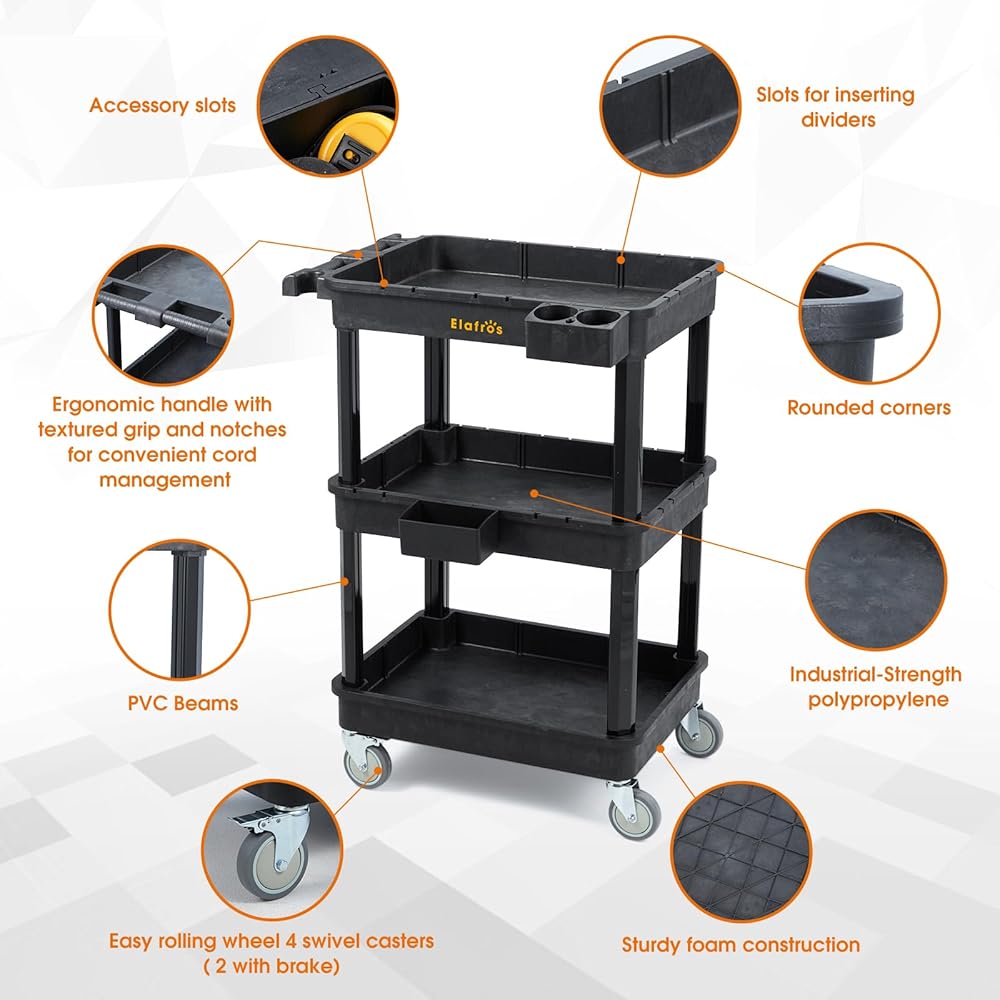 Accessory slots

Slots for inserting dividers

Elafros

Ergonomic handle with textured grip and notches for convenient cord management

Rounded corners

PVC Beams

Industrial-Strength polypropylene

Easy rolling wheel 4 swivel casters ( 2 with brake)

Sturdy foam construction