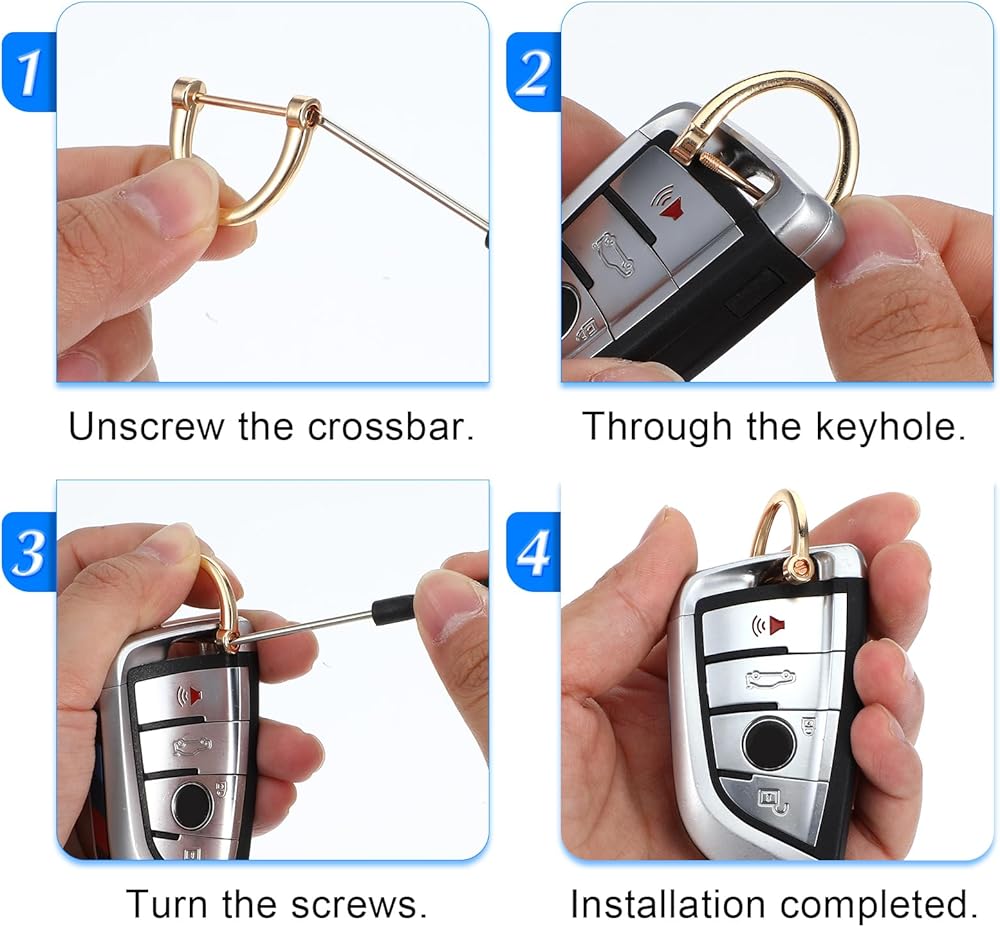 1

Unscrew the crossbar.

2

Through the keyhole.

3

Turn the screws.

4

Installation completed.