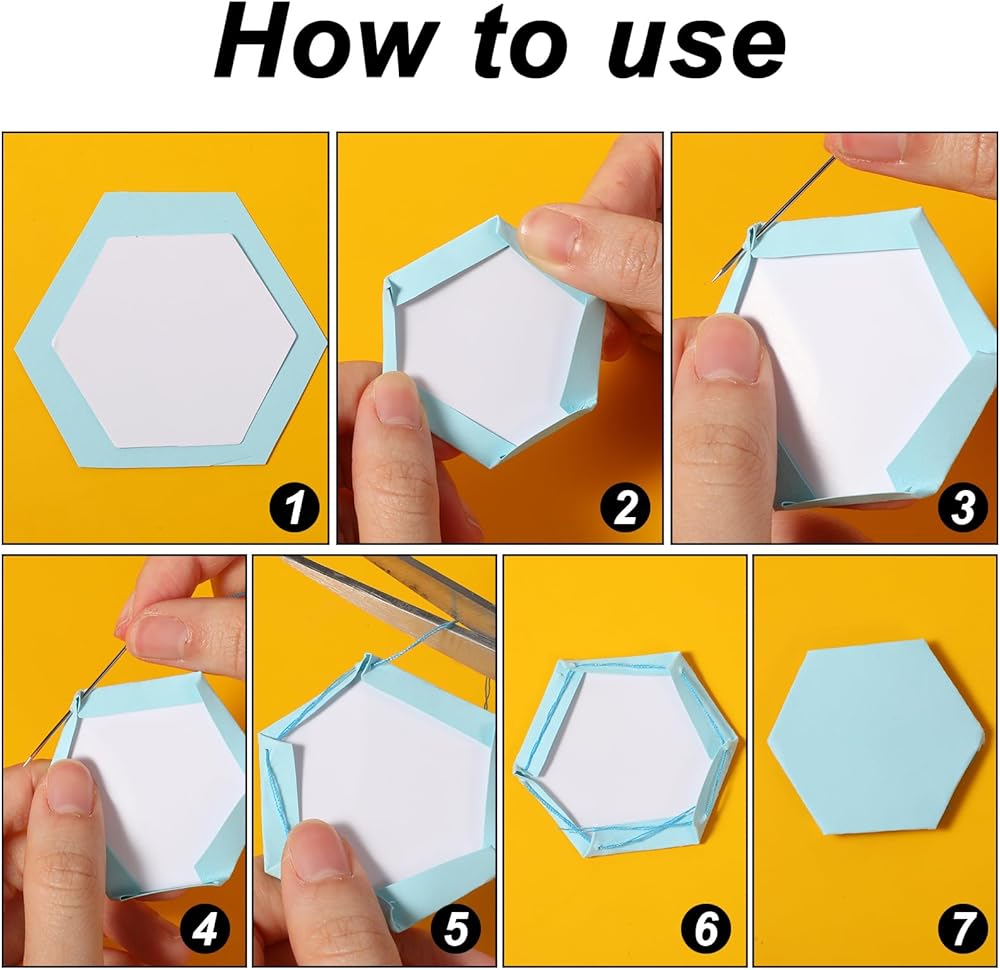 How to use

1

2

3

4

5

6

7