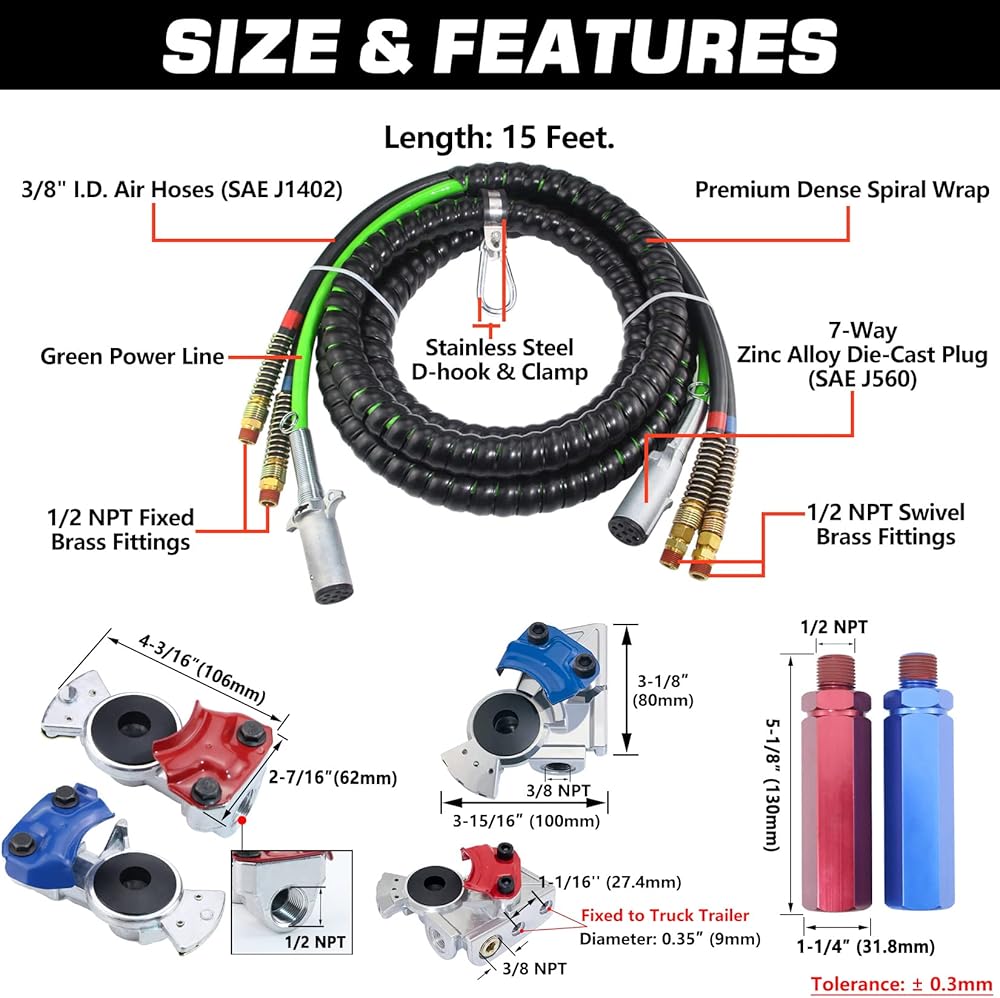 SIZE & FEATURES

Length: 15 Feet.

3/8" I.D. Air Hoses (SAE J1402)

Premium Dense Spiral Wrap

Green Power Line

Stainless Steel D-hook & Clamp

7-Way Zinc Alloy Die-Cast Plug (SAE J560)

1/2 NPT Fixed Brass Fittings

1/2 NPT Swivel Brass Fittings

4-3/16"(106mm)

2-7/16"(62mm)

1/2 NPT

3-1/8" (80mm)

3/8 NPT

3-15/16" (100mm)

1-1/16'' (27.4mm)

Fixed to Truck Trailer

Diameter: 0.35" (9mm)

3/8 NPT

1/2 NPT

5-1/8" (130mm)

1-1/4" (31.8mm)

Tolerance: ± 0.3mm