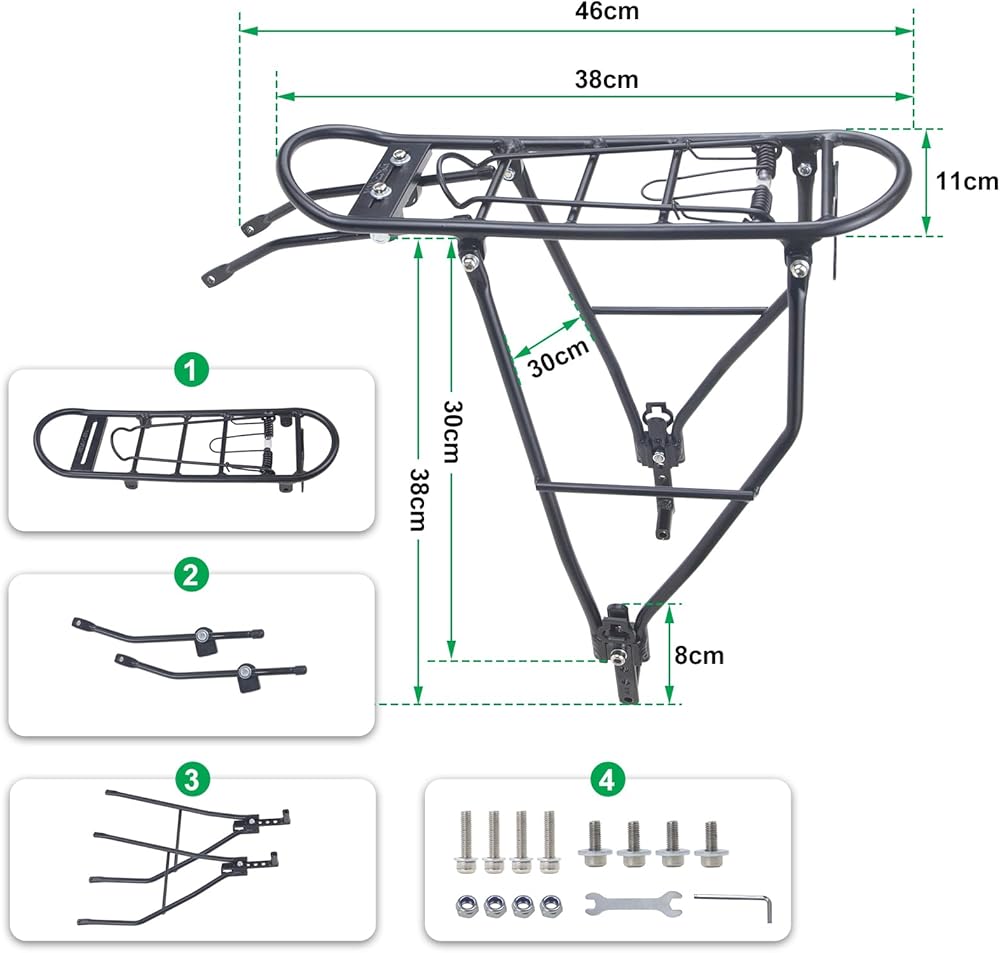 46cm
38cm
11cm
30cm
30cm
38cm
8cm
1
2
3
4