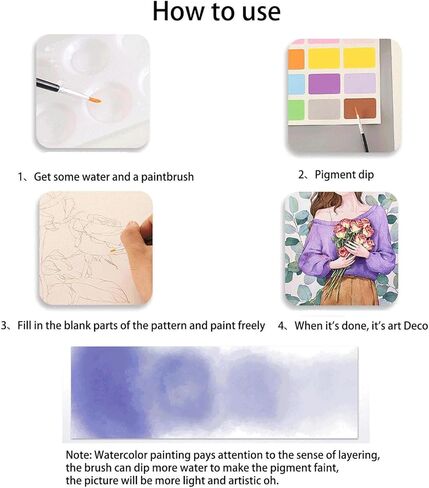 How to use

1、Get some water and a paintbrush

2、Pigment dip

3、Fill in the blank parts of the pattern and paint freely

4、When it's done, it's art Deco

Note: Watercolor painting pays attention to the sense of layering, the brush can dip more water to make the pigment faint, the picture will be more light and artistic oh.