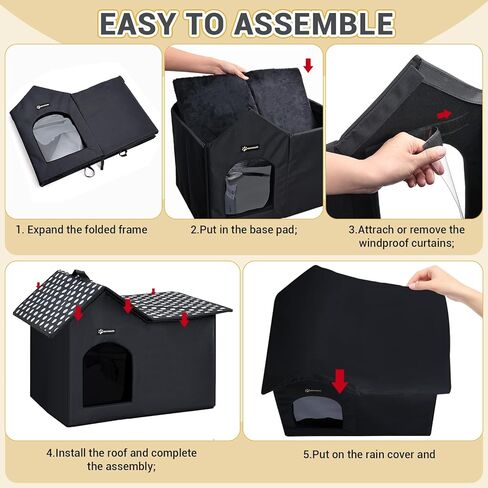 EASY TO ASSEMBLE

1. Expand the folded frame

2.Put in the base pad;

3.Attrach or remove the windproof curtains;

4.Install the roof and complete the assembly;

5.Put on the rain cover and