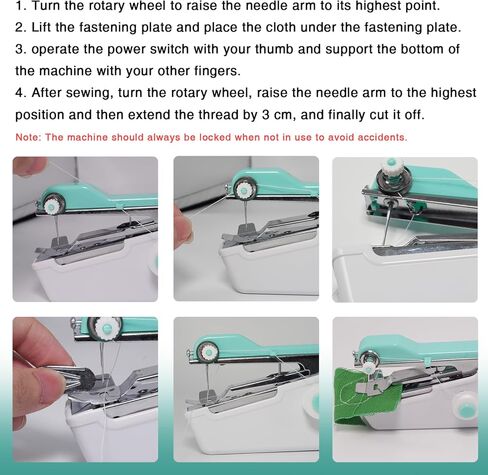 1. Turn the rotary wheel to raise the needle arm to its highest point.
2. Lift the fastening plate and place the cloth under the fastening plate.
3. operate the power switch with your thumb and support the bottom of the machine with your other fingers.
4. After sewing, turn the rotary wheel, raise the needle arm to the highest position and then extend the thread by 3 cm, and finally cut it off.
Note: The machine should always be locked when not in use to avoid accidents.