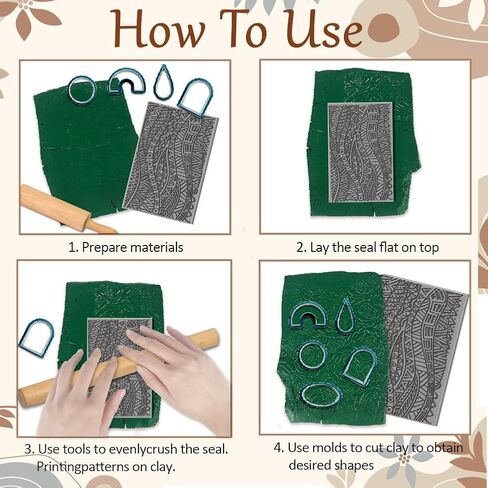 How To Use

1. Prepare materials

2. Lay the seal flat on top

3. Use tools to evenlycrush the seal. Printingpatterns on clay.

4. Use molds to cut clay to obtain desired shapes