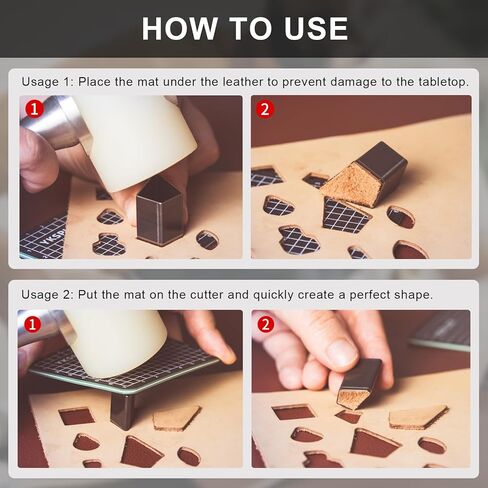 HOW TO USE

Usage 1: Place the mat under the leather to prevent damage to the tabletop.

1

YKSP

2

Usage 2: Put the mat on the cutter and quickly create a perfect shape.

1

2