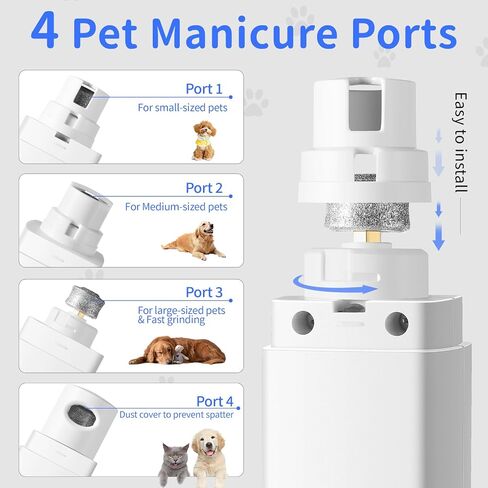 4 Pet Manicure Ports

Port 1
For small-sized pets

Port 2
For Medium-sized pets

Port 3
For large-sized pets
& Fast grinding

Port 4
Dust cover to prevent spatter

Easy to install