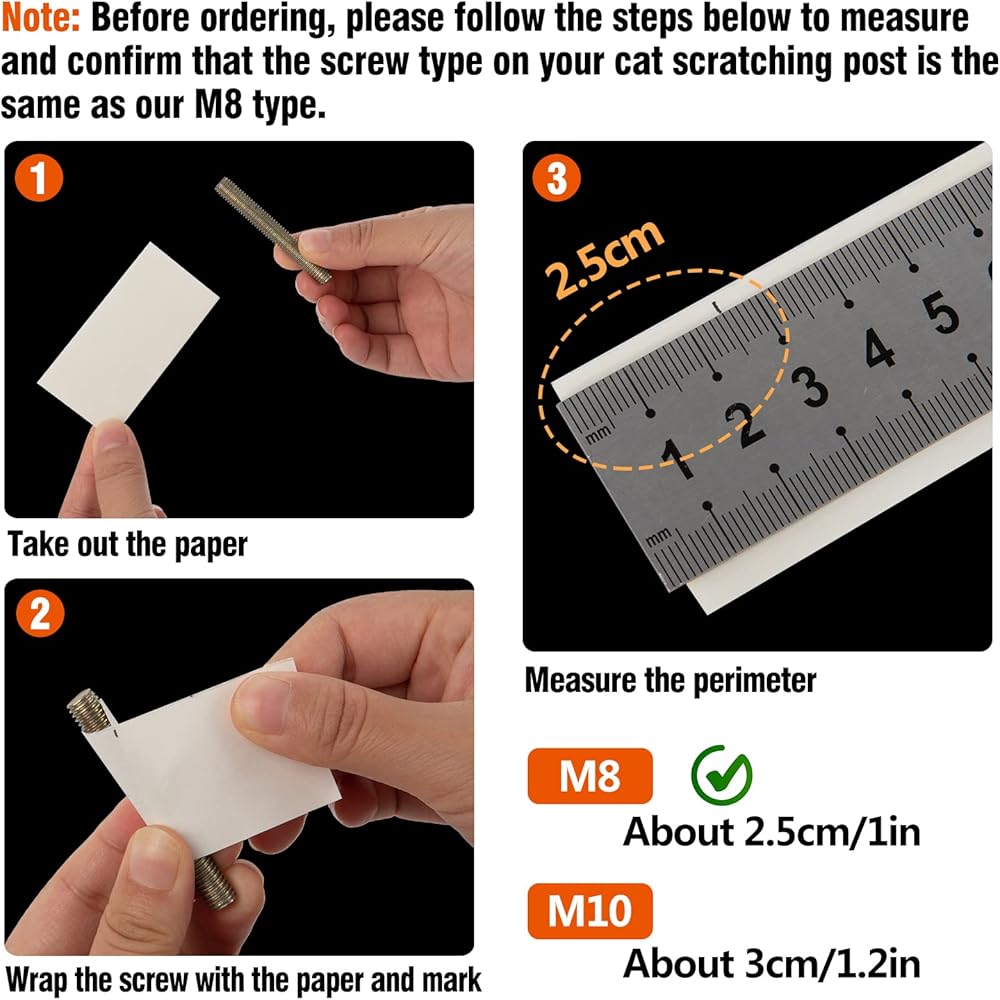 Note: Before ordering, please follow the steps below to measure and confirm that the screw type on your cat scratching post is the same as our M8 type.

1

Take out the paper

2

Wrap the screw with the paper and mark

3

2.5cm

mm 1 2 3 4 5

mm

Measure the perimeter

M8

About 2.5cm/1in

M10

About 3cm/1.2in