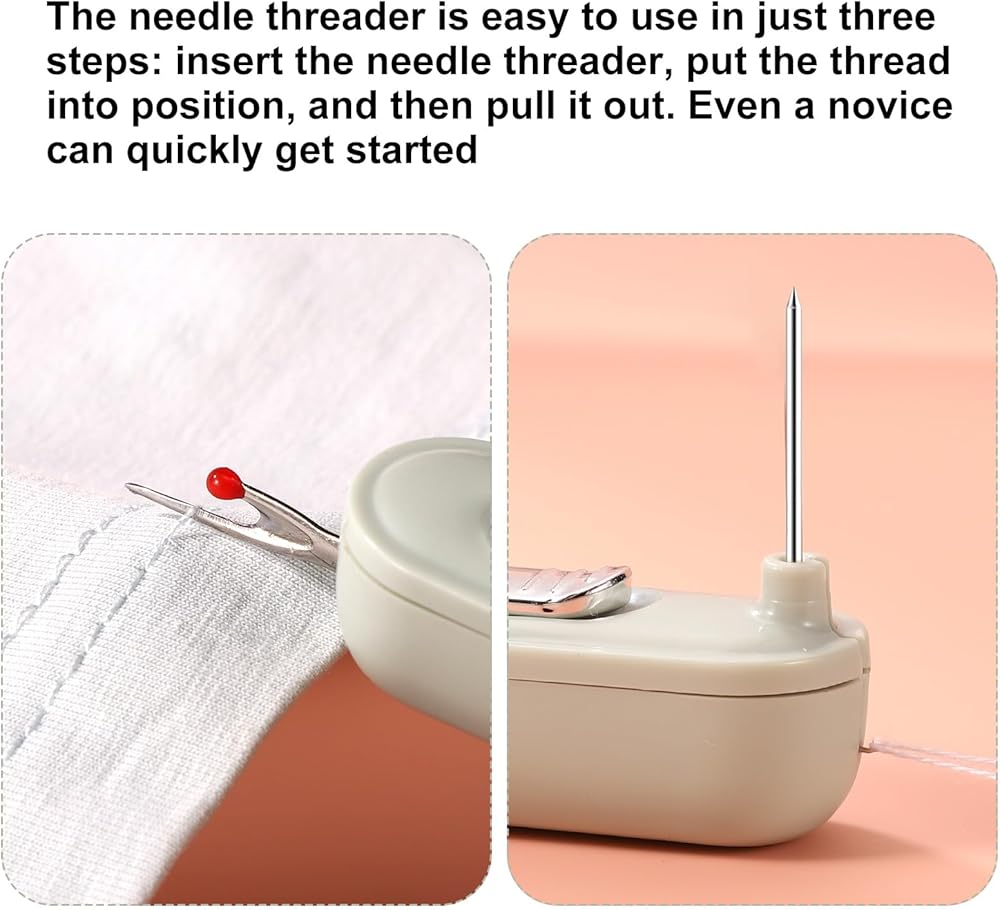 The needle threader is easy to use in just three steps: insert the needle threader, put the thread into position, and then pull it out. Even a novice can quickly get started