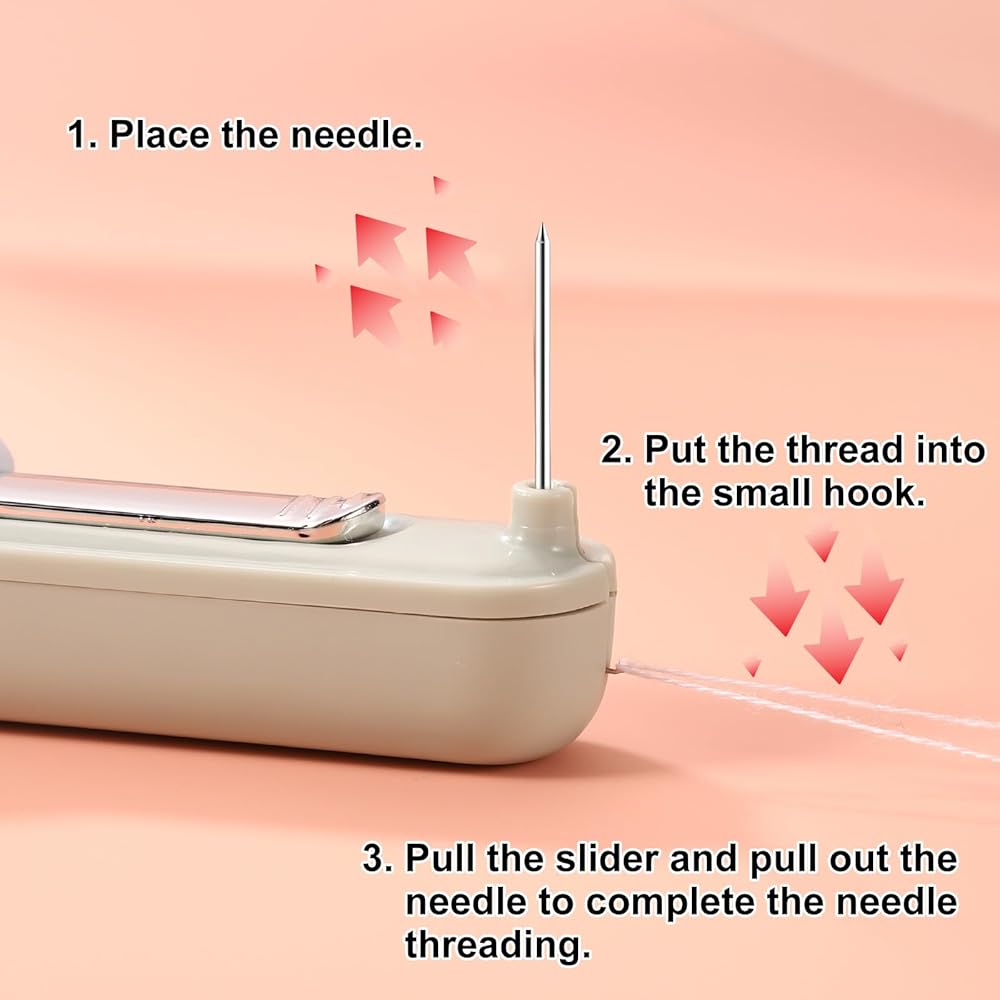 1. Place the needle.

2. Put the thread into the small hook.

3. Pull the slider and pull out the needle to complete the needle threading.