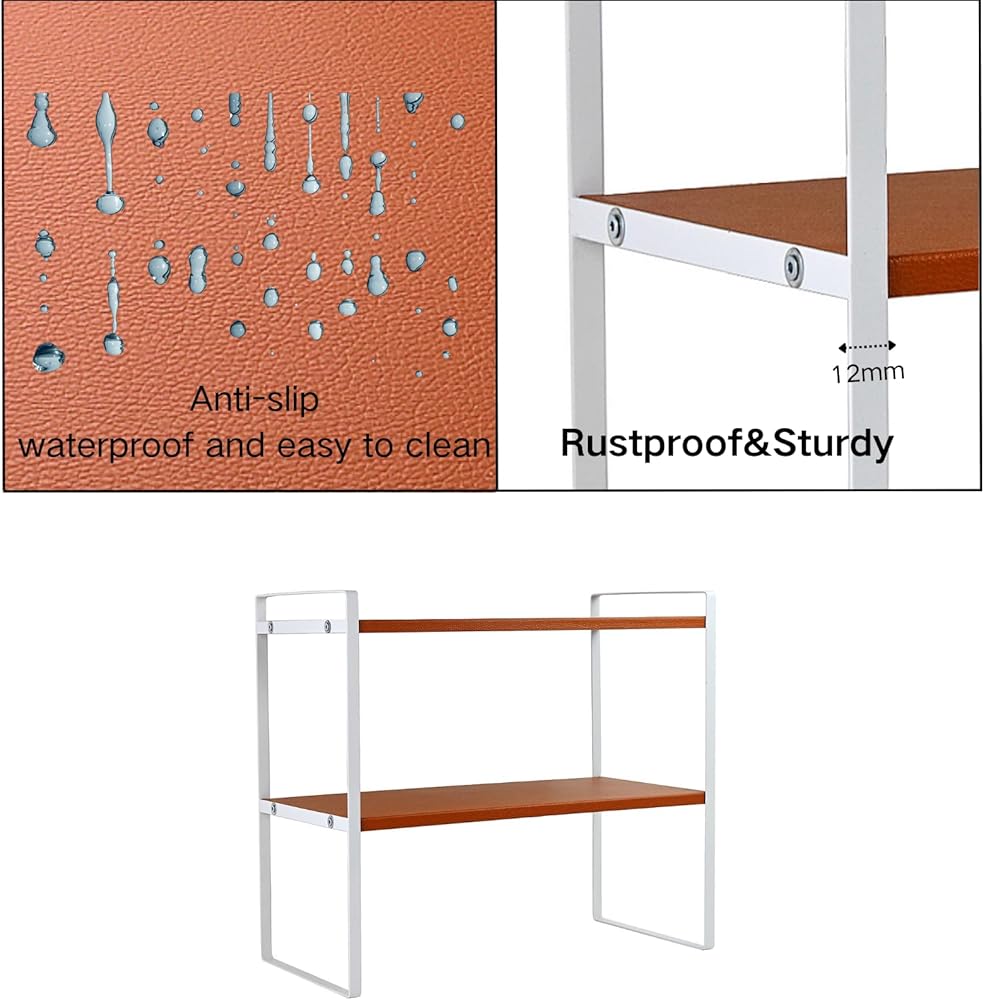 Anti-slip
waterproof and easy to clean

12mm

Rustproof&Sturdy