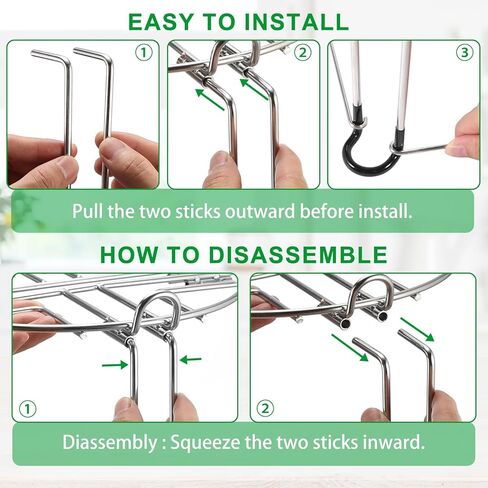 EASY TO INSTALL

①

②

③

Pull the two sticks outward before install.

HOW TO DISASSEMBLE

①

②

Diassembly : Squeeze the two sticks inward.