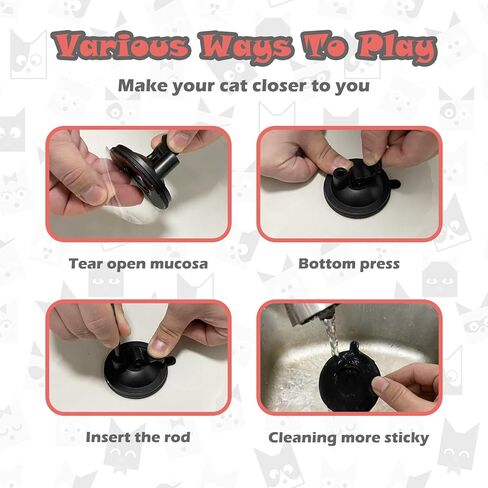 Various Ways To Play

Make your cat closer to you

Tear open mucosa

Bottom press

Insert the rod

Cleaning more sticky