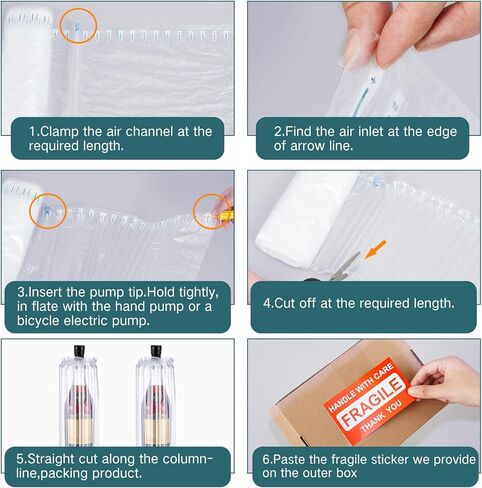 1.Clamp the air channel at the required length.

2.Find the air inlet at the edge of arrow line.

3.Insert the pump tip.Hold tightly, in flate with the hand pump or a bicycle electric pump.

4.Cut off at the required length.

5.Straight cut along the column-line,packing product.

HANDLE WITH CARE
FRAGILE
THANK YOU

6.Paste the fragile sticker we provide on the outer box