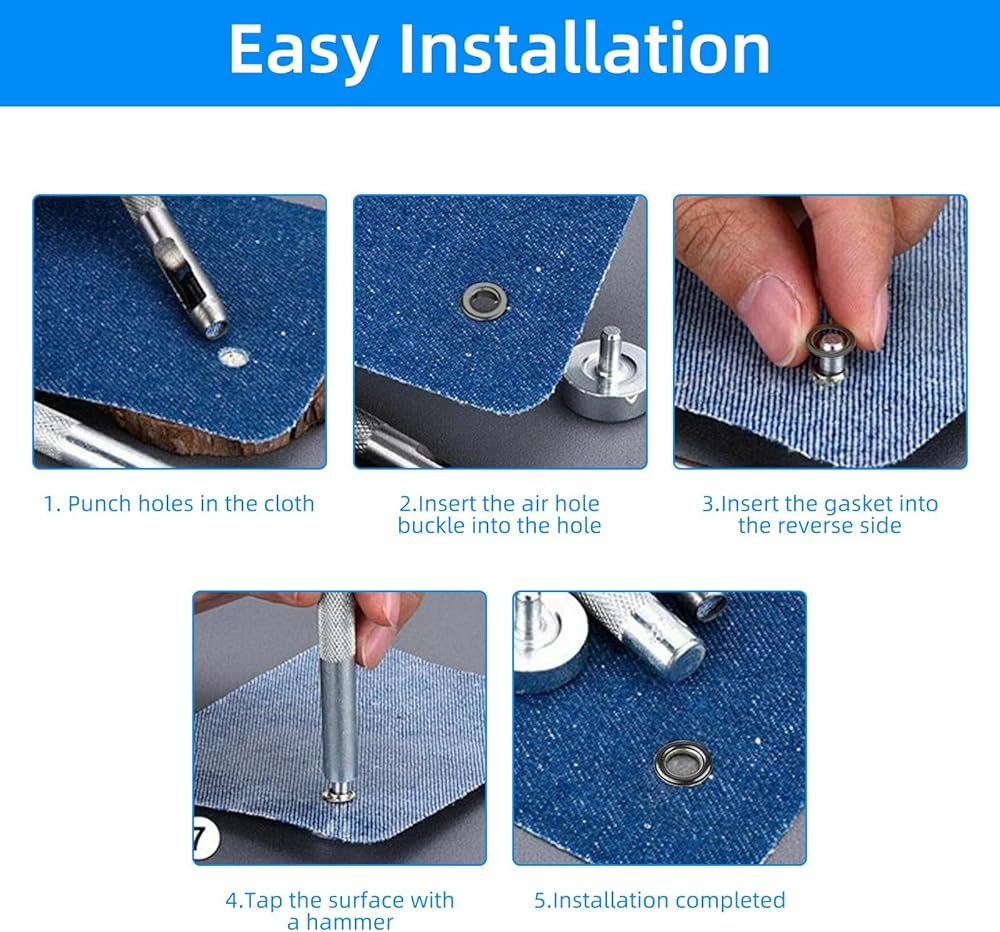 Easy Installation

1. Punch holes in the cloth

2.Insert the air hole buckle into the hole

3.Insert the gasket into the reverse side

7

4.Tap the surface with a hammer

5.Installation completed