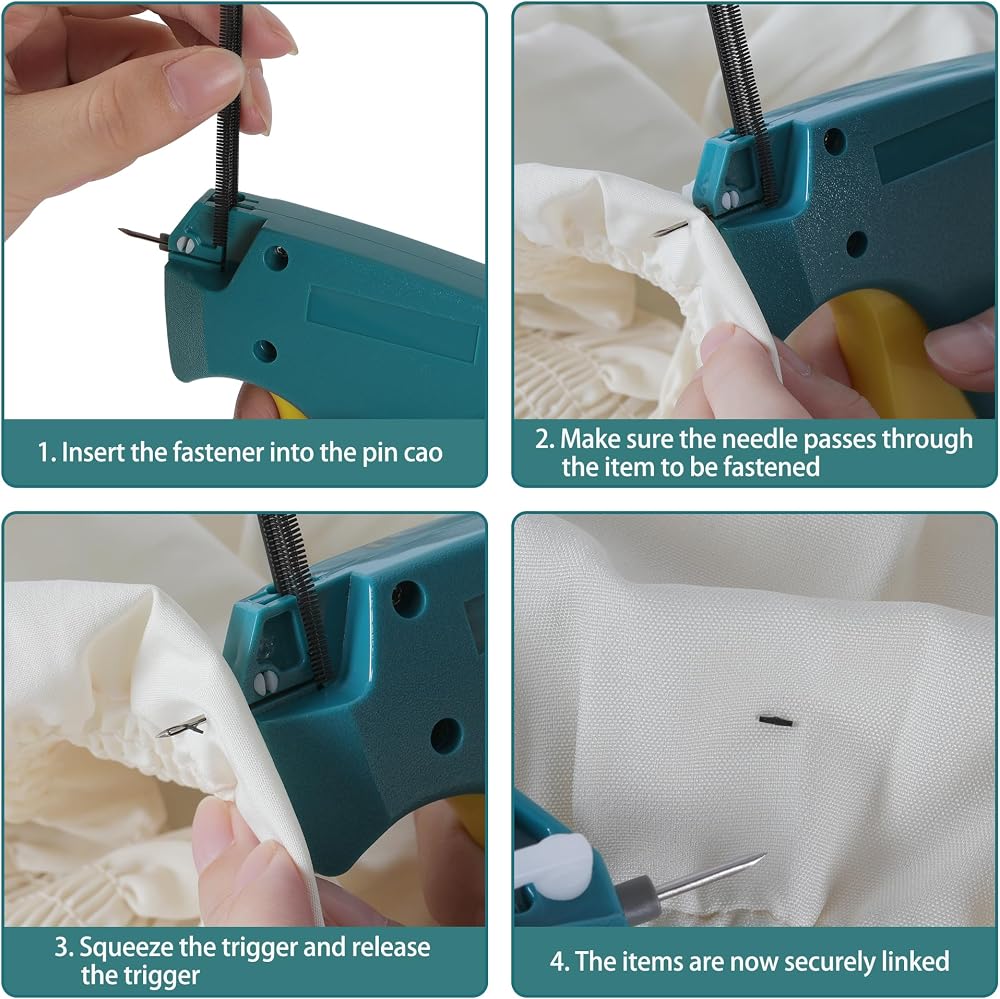 1. Insert the fastener into the pin cao

2. Make sure the needle passes through the item to be fastened

3. Squeeze the trigger and release the trigger

4. The items are now securely linked