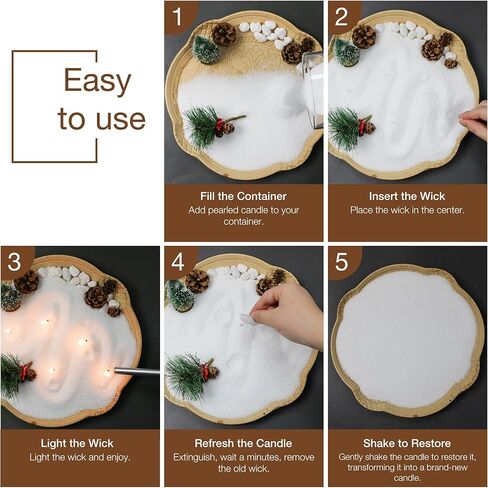 Easy to use

1

Fill the Container
Add pearled candle to your container.

2

Insert the Wick
Place the wick in the center.

3

Light the Wick
Light the wick and enjoy.

4

Refresh the Candle
Extinguish, wait a minutes, remove the old wick.

5

Shake to Restore
Gently shake the candle to restore it, transforming it into a brand-new candle.