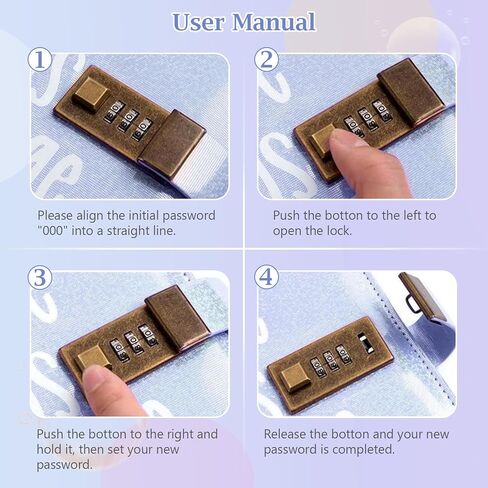 User Manual

①

Please align the initial password "000" into a straight line.

②

Push the botton to the left to open the lock.

③

Push the botton to the right and hold it, then set your new password.

④

Release the botton and your new password is completed.