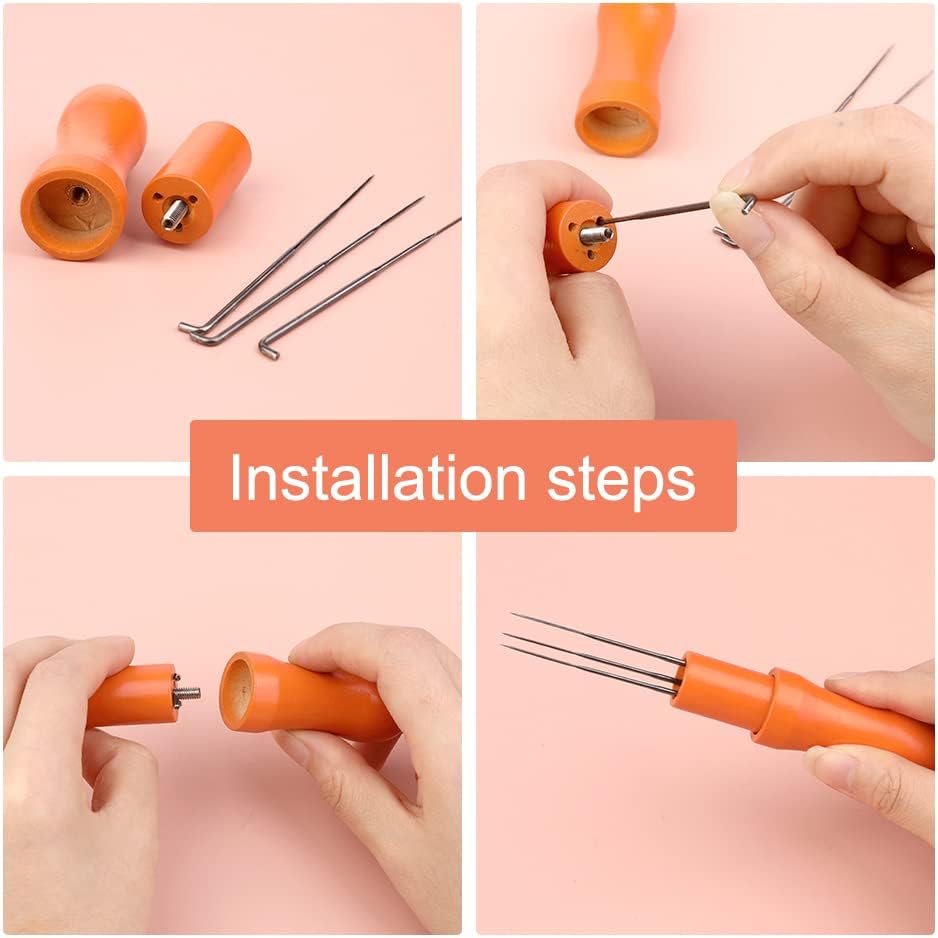 Installation steps