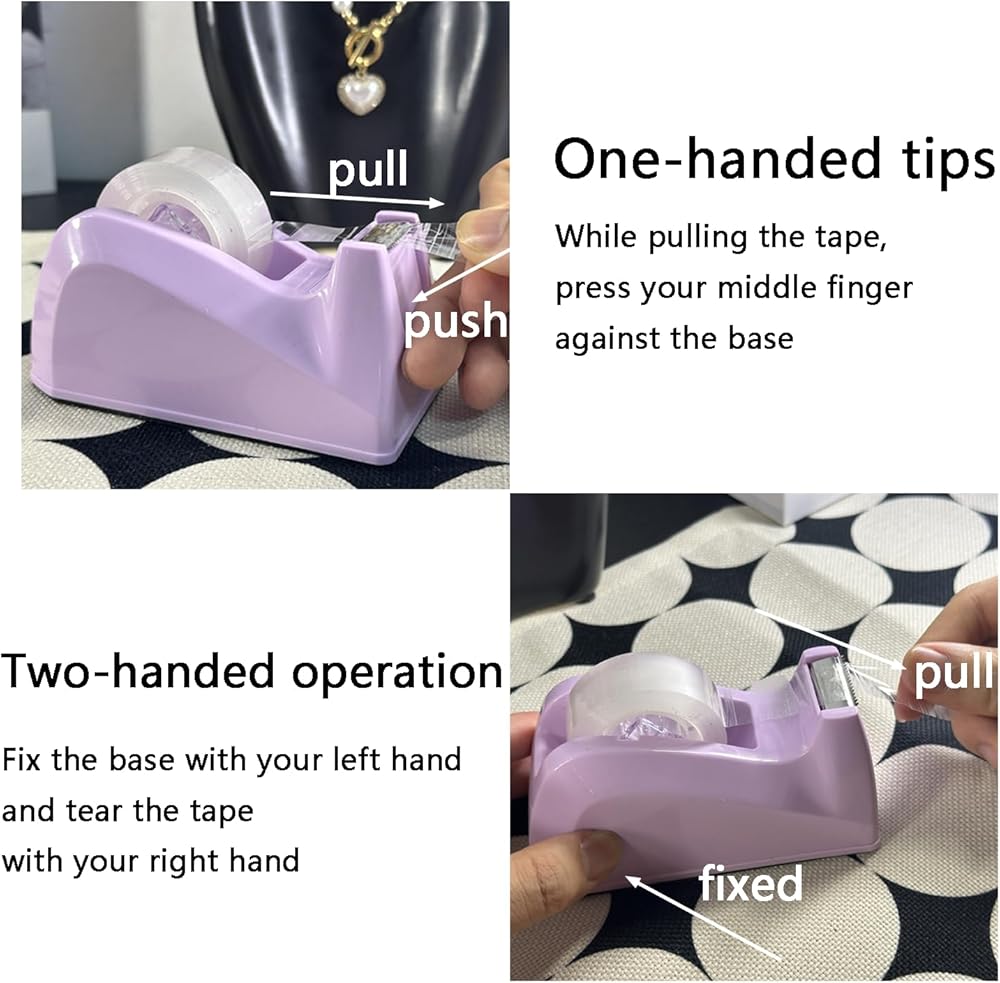 pull
push

One-handed tips

While pulling the tape, press your middle finger against the base

Two-handed operation

Fix the base with your left hand and tear the tape with your right hand

pull
fixed