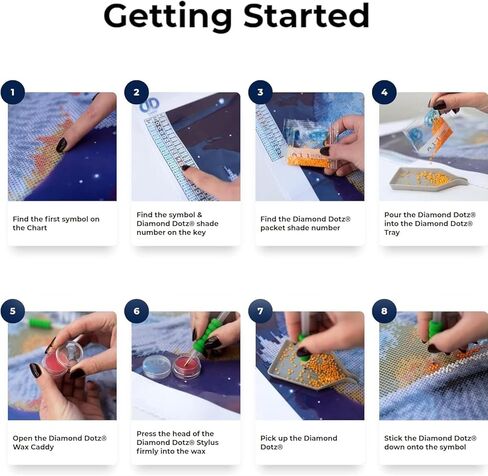 Getting Started

1

Find the first symbol on the Chart

2

Find the symbol & Diamond Dotz® shade number on the key

3

Find the Diamond Dotz® packet shade number

4

Pour the Diamond Dotz® into the Diamond Dotz® Tray

5

Open the Diamond Dotz® Wax Caddy

6

Press the head of the Diamond Dotz® Stylus firmly into the wax

7

Pick up the Diamond Dotz®

8

Stick the Diamond Dotz® down onto the symbol