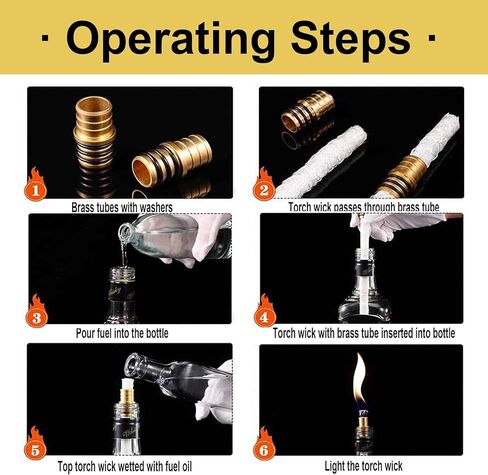 · Operating Steps ·

1
Brass tubes with washers

2
Torch wick passes through brass tube

3
Pour fuel into the bottle

4
Torch wick with brass tube inserted into bottle

5
Top torch wick wetted with fuel oil

6
Light the torch wick