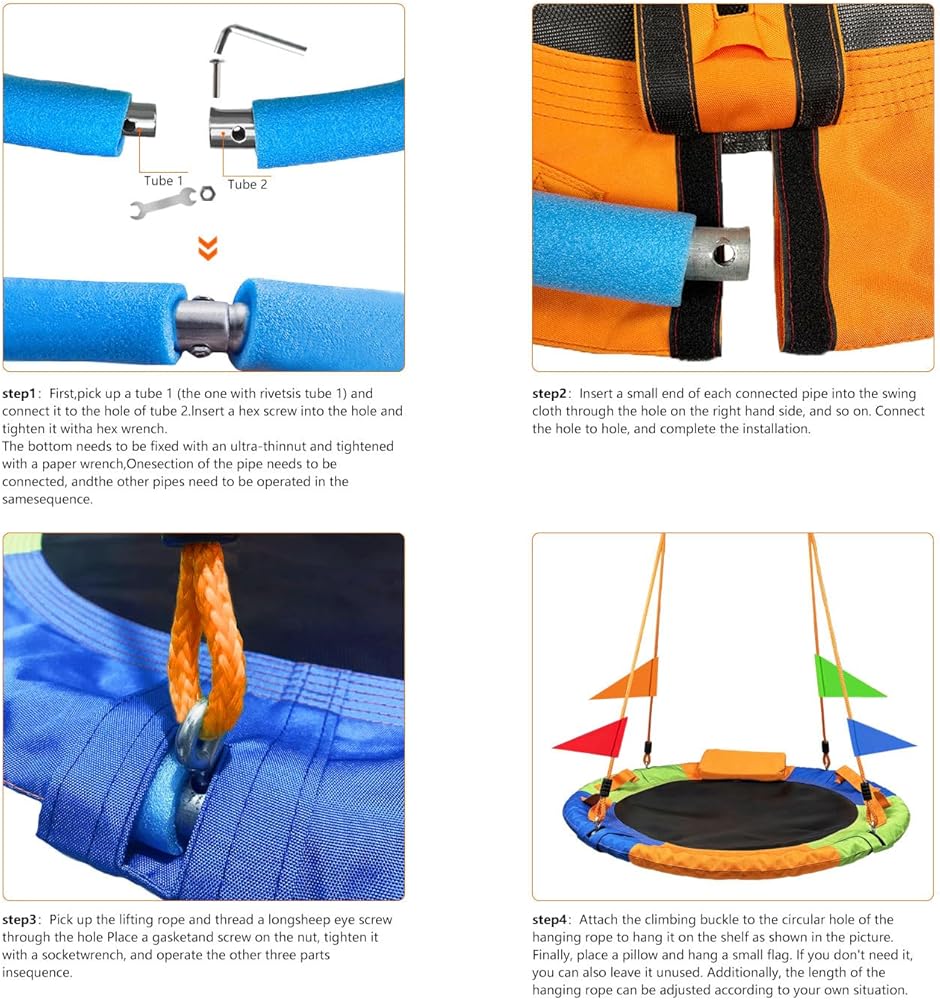 Tube 1
Tube 2

step1: First,pick up a tube 1 (the one with rivetsis tube 1) and connect it to the hole of tube 2.Insert a hex screw into the hole and tighten it witha hex wrench.
The bottom needs to be fixed with an ultra-thinnut and tightened with a paper wrench,Onesection of the pipe needs to be connected, andthe other pipes need to be operated in the samesequence.

step2: Insert a small end of each connected pipe into the swing cloth through the hole on the right hand side, and so on. Connect the hole to hole, and complete the installation.

step3: Pick up the lifting rope and thread a longsheep eye screw through the hole Place a gasketand screw on the nut, tighten it with a socketwrench, and operate the other three parts insequence.

step4: Attach the climbing buckle to the circular hole of the hanging rope to hang it on the shelf as shown in the picture. Finally, place a pillow and hang a small flag. If you don't need it, you can also leave it unused. Additionally, the length of the hanging rope can be adjusted according to your own situation.