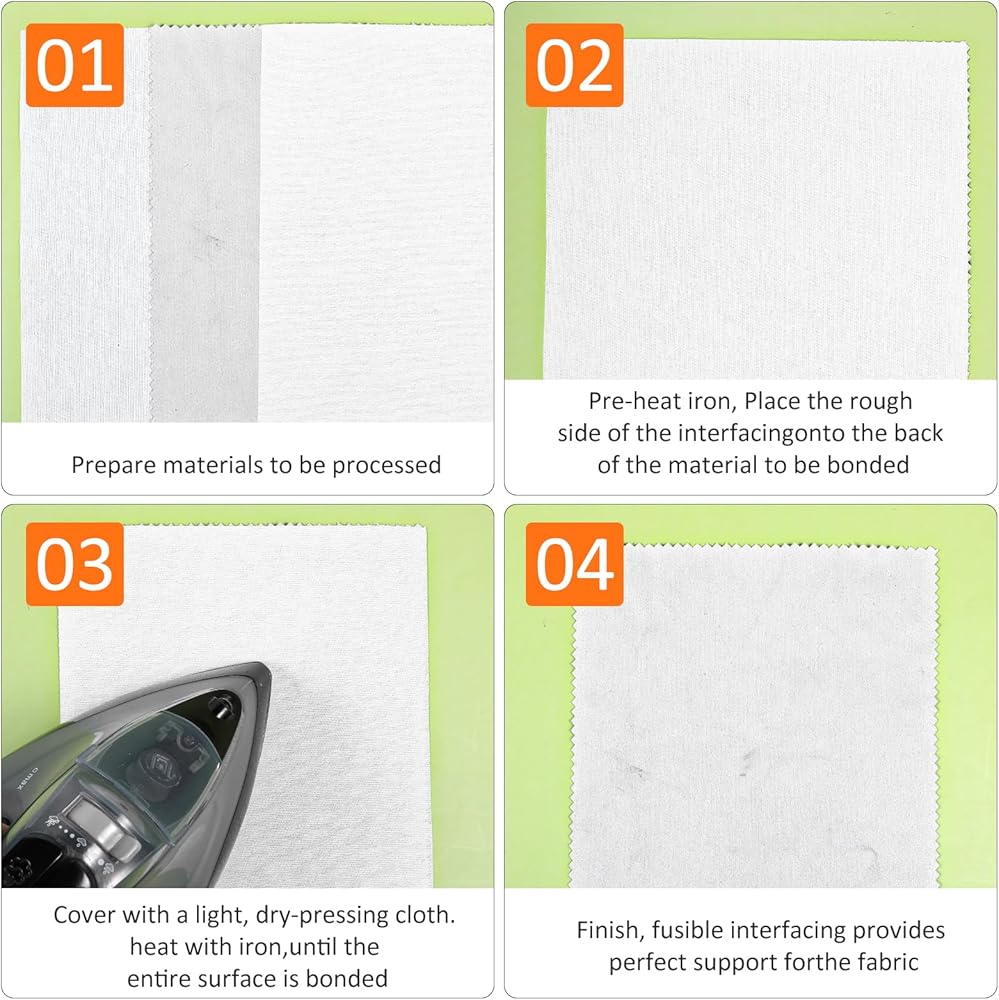 01

Prepare materials to be processed

02

Pre-heat iron, Place the rough side of the interfacingonto the back of the material to be bonded

03

Cover with a light, dry-pressing cloth. heat with iron,until the entire surface is bonded

04

Finish, fusible interfacing provides perfect support forthe fabric